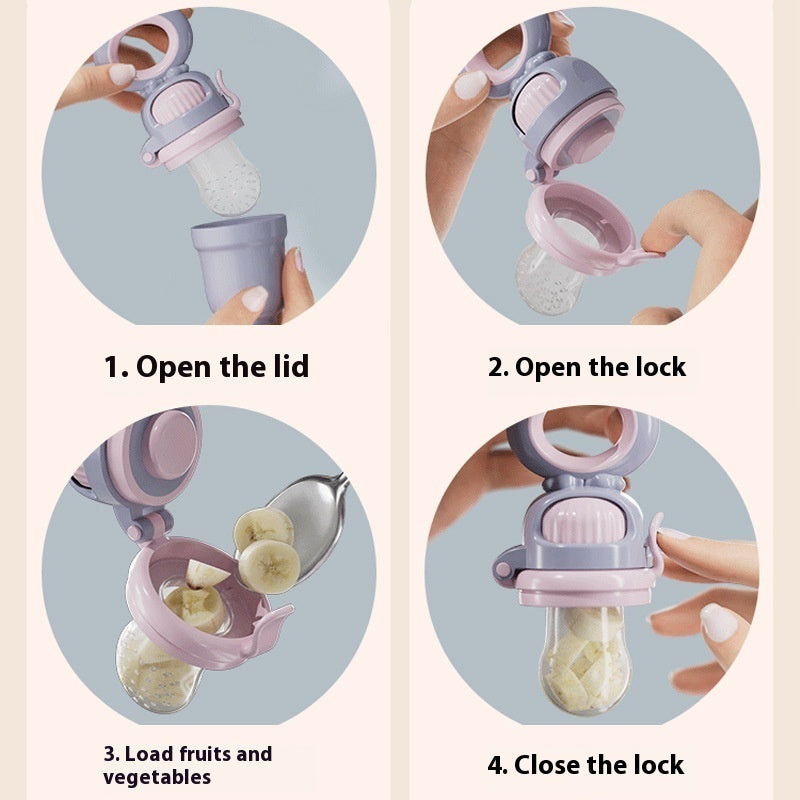 1. Open the lid

2. Open the lock

3. Load fruits and vegetables

4. Close the lock